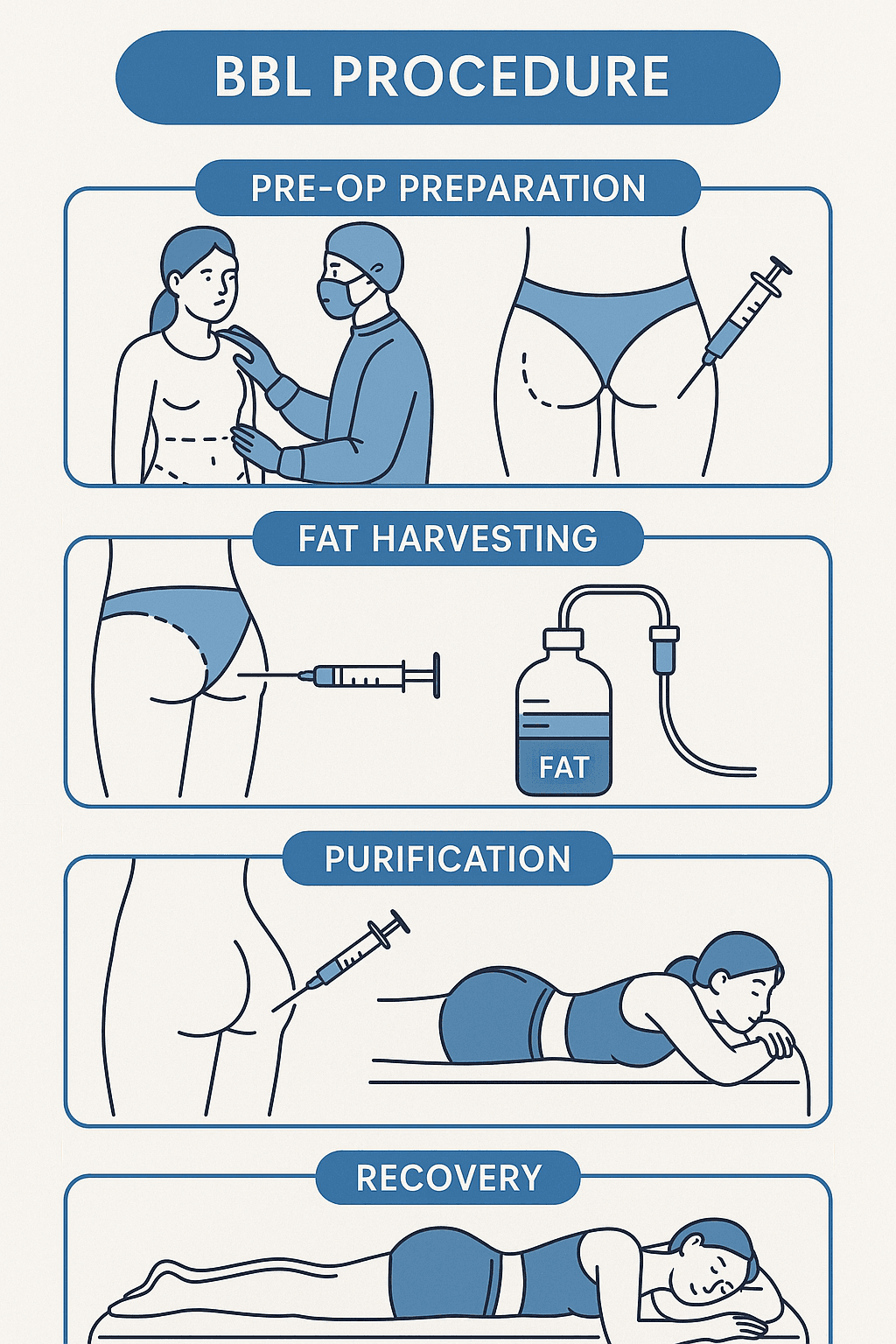 BBL PROCEDURE

PRE-OP PREPARATION

FAT HARVESTING

FAT

PURIFICATION

RECOVERY